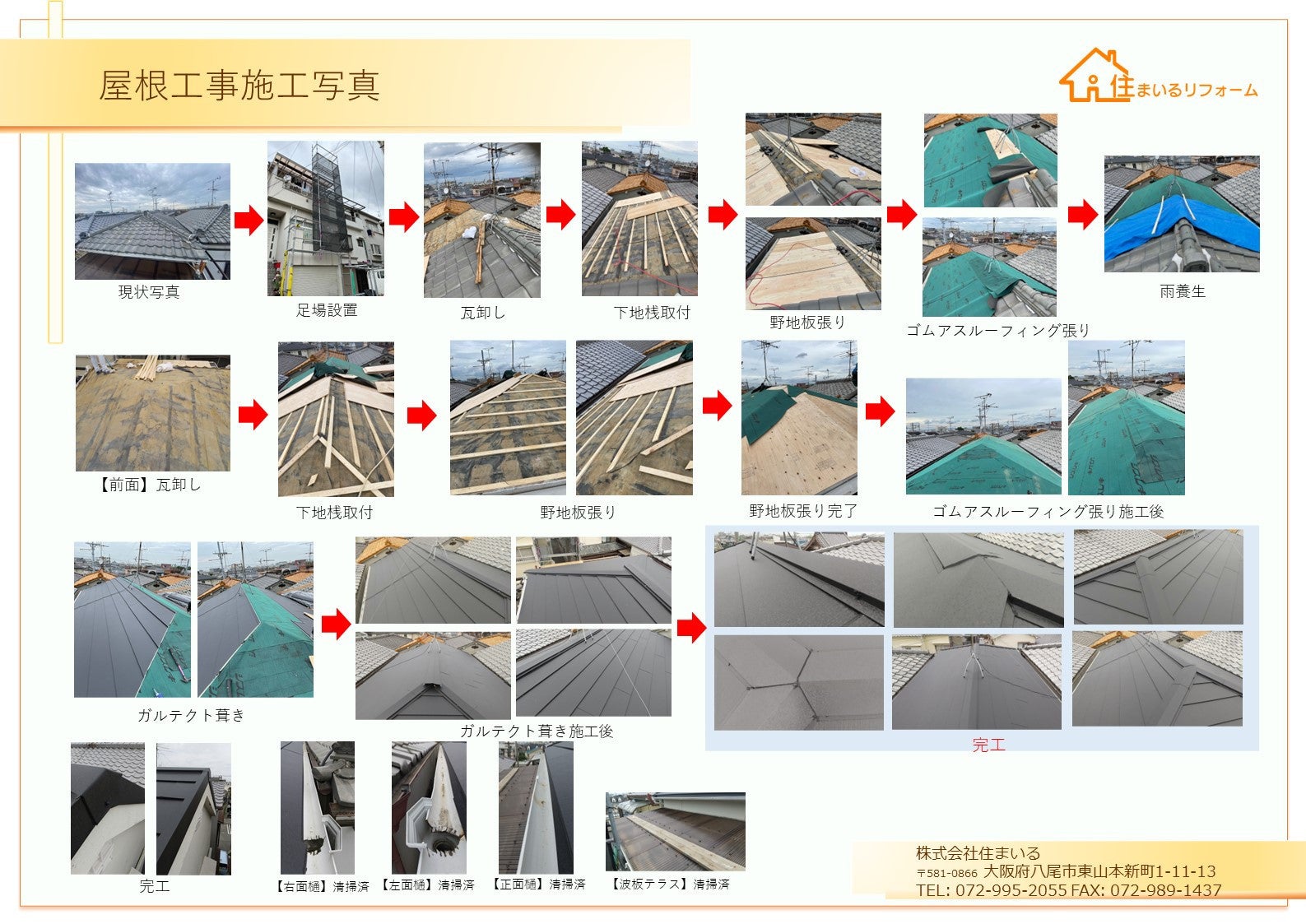 屋根工事施工写真

住まいるリフォーム

現状写真

足場設置

瓦卸し

下地桟取付

野地板張り

ゴムアスルーフィング張り

雨養生

【前面】瓦卸し

下地桟取付

野地板張り

野地板張り完了

ゴムアスルーフィング張り施工後

ガルテクト葺き

ガルテクト葺き施工後

完工

完工

【右面樋】清掃済

【左面樋】清掃済

【正面樋】清掃済

【波板テラス】清掃済

株式会社住まいる
〒581-0866 大阪府八尾市東山本新町1-11-13
TEL: 072-995-2055 FAX: 072-989-1437